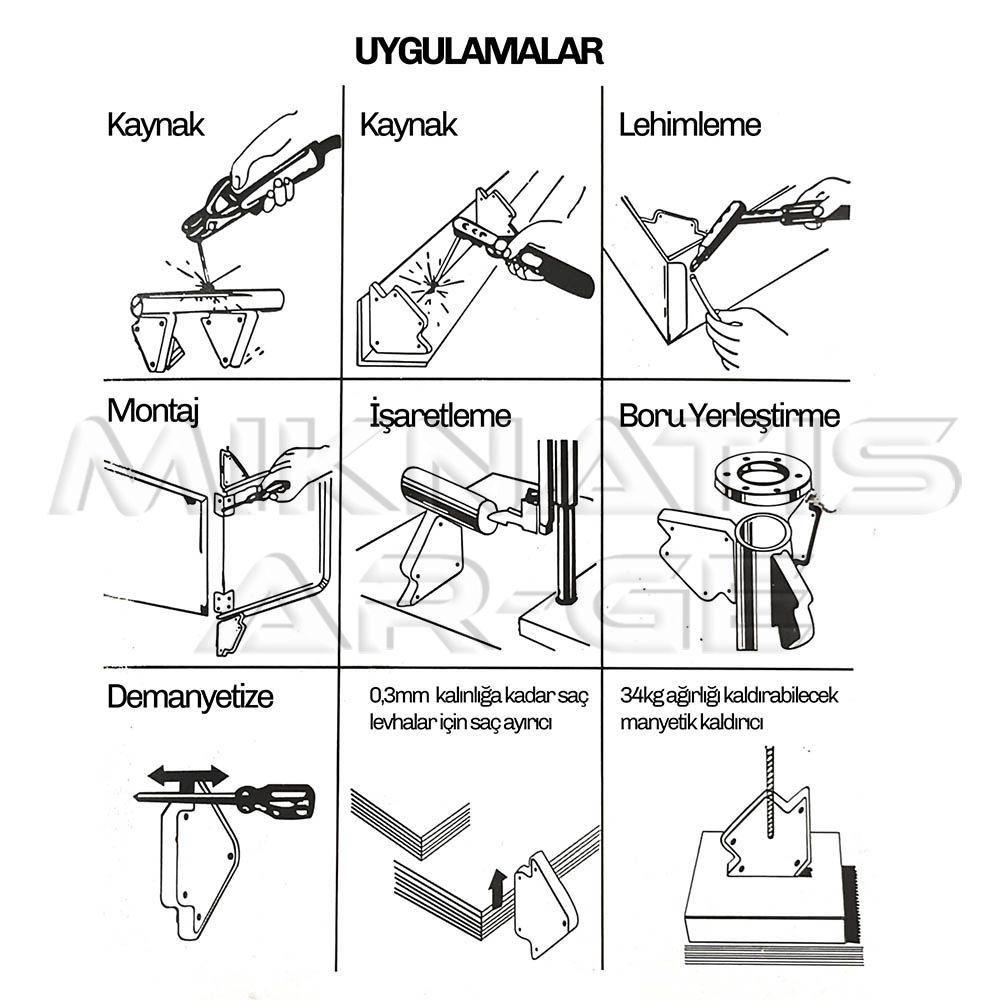 UYGULAMALAR

Kaynak

Kaynak

Lehimleme

Montaj

İşaretleme

Boru Yerleştirme

MIKNATIS AR-GE

Demanyetize

0,3mm kalınlığa kadar saç levhalar için saç ayırıcı

34kg ağırlığı kaldırabilecek manyetik kaldırıcı